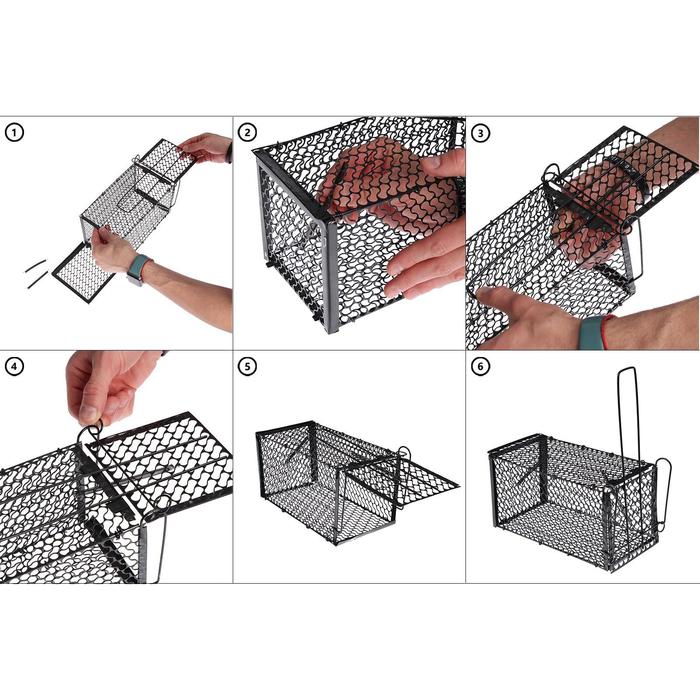 1

2

3

4

5

6